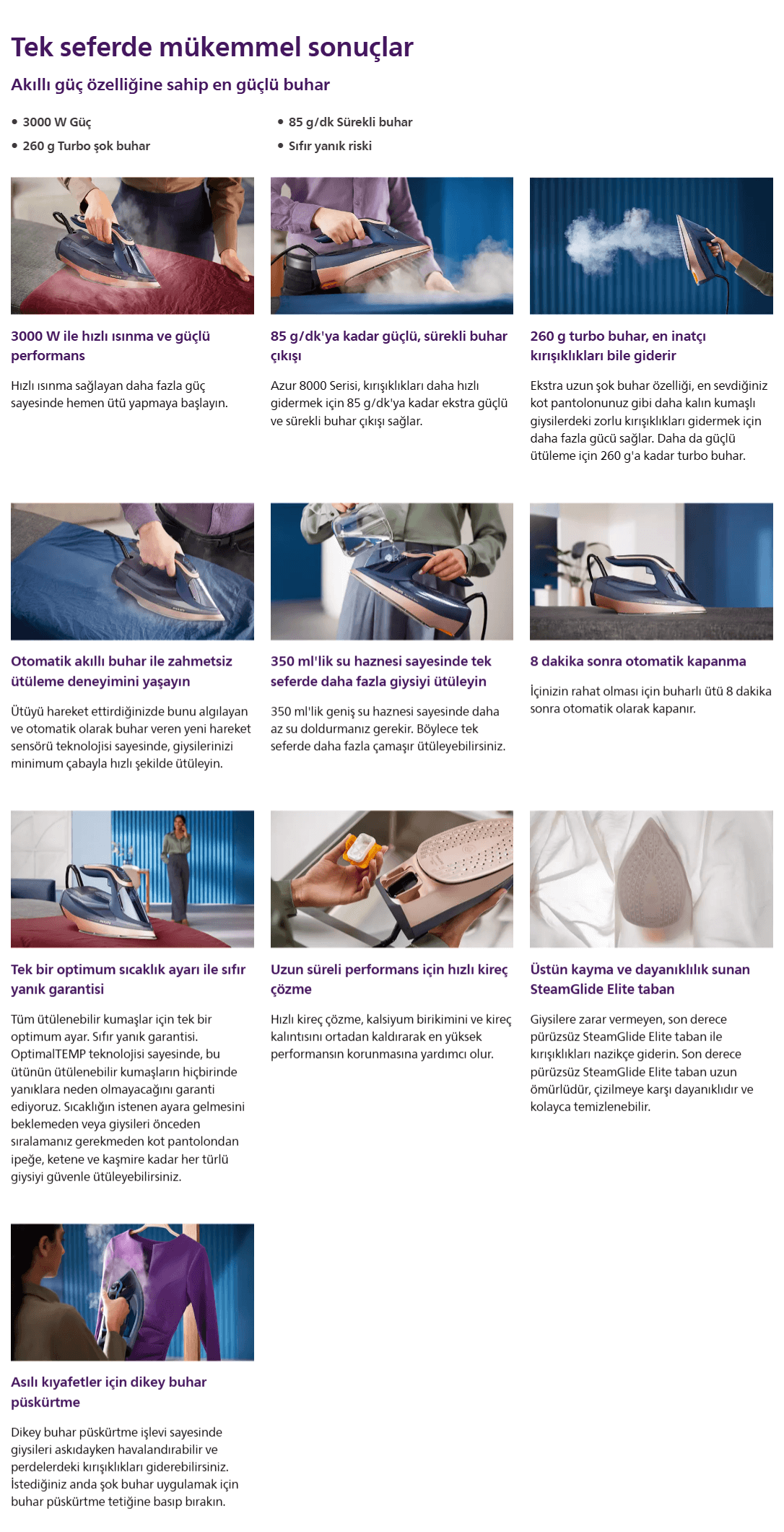 Tek seferde mükemmel sonuçlar

Akıllı güç özelliğine sahip en güçlü buhar

• 3000 W Güç
• 260 g Turbo şok buhar

• 85 g/dk Sürekli buhar
• Sıfır yanık riski

3000 W ile hızlı ısınma ve güçlü performans

Hızlı ısınma sağlayan daha fazla güç sayesinde hemen ütü yapmaya başlayın.

85 g/dk'ya kadar güçlü, sürekli buhar çıkışı

Azur 8000 Serisi, kırışıklıkları daha hızlı gidermek için 85 g/dk'ya kadar ekstra güçlü ve sürekli buhar çıkışı sağlar.

260 g turbo buhar, en inatçı kırışıklıkları bile giderir

Ekstra uzun şok buhar özelliği, en sevdiğiniz kot pantolonunuz gibi daha kalın kumaşlı giysilerdeki zorlu kırışıklıkları gidermek için daha fazla gücü sağlar. Daha da güçlü ütüleme için 260 g'a kadar turbo buhar.

Otomatik akıllı buhar ile zahmetsiz ütüleme deneyimini yaşayın

Ütüyü hareket ettirdiğinizde bunu algılayan ve otomatik olarak buhar veren yeni hareket sensörü teknolojisi sayesinde, giysilerinizi minimum çabayla hızlı şekilde ütüleyin.

350 ml'lik su haznesi sayesinde tek seferde daha fazla giysiyi ütüleyin

350 ml'lik geniş su haznesi sayesinde daha az su doldurmanız gerekir. Böylece tek seferde daha fazla çamaşır ütüleyebilirsiniz.

8 dakika sonra otomatik kapanma

İçinizin rahat olması için buharlı ütü 8 dakika sonra otomatik olarak kapanır.

Tek bir optimum sıcaklık ayarı ile sıfır yanık garantisi

Tüm ütülenebilir kumaşlar için tek bir optimum ayar. Sıfır yanık garantisi. OptimalTEMP teknolojisi sayesinde, bu ütünün ütülenebilir kumaşların hiçbirinde yanıklara neden olmayacağını garanti ediyoruz. Sıcaklığın istenen ayara gelmesini beklemeden veya giysileri önceden sıralamanız gerekmeden kot pantolondan ipeğe, ketene ve kaşmire kadar her türlü giysiyi güvenle ütüleyebilirsiniz.

Uzun süreli performans için hızlı kireç çözme

Hızlı kireç çözme, kalsiyum birikimini ve kireç kalıntısını ortadan kaldırarak en yüksek performansın korunmasına yardımcı olur.

Üstün kayma ve dayanıklılık sunan SteamGlide Elite taban

Giysilere zarar vermeyen, son derece pürüzsüz SteamGlide Elite taban ile kırışıklıkları nazikçe giderin. Son derece pürüzsüz SteamGlide Elite taban uzun ömürlüdür, çizilmeye karşı dayanıklıdır ve kolayca temizlenebilir.

Asılı kıyafetler için dikey buhar püskürtme

Dikey buhar püskürtme işlevi sayesinde giysileri askıdayken havalandırabilir ve perdelerdeki kırışıklıkları giderebilirsiniz. İstediğiniz anda şok buhar uygulamak için buhar püskürtme tetiğine basıp bırakın.